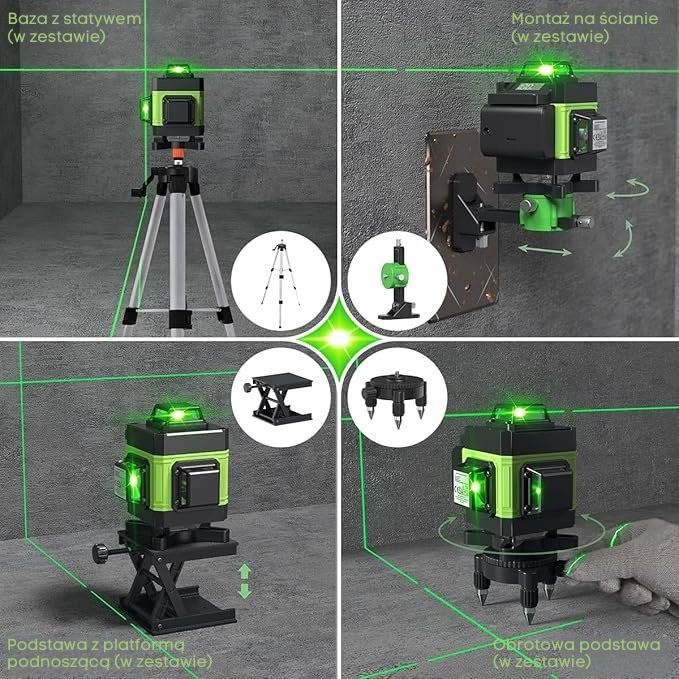 Baza z statywem
(w zestawie)

Montaż na ścianie
(w zestawie)

Podstawa z platformą
podnoszącą (w zestawie)

Obrotowa podstawa
(w zestawie)